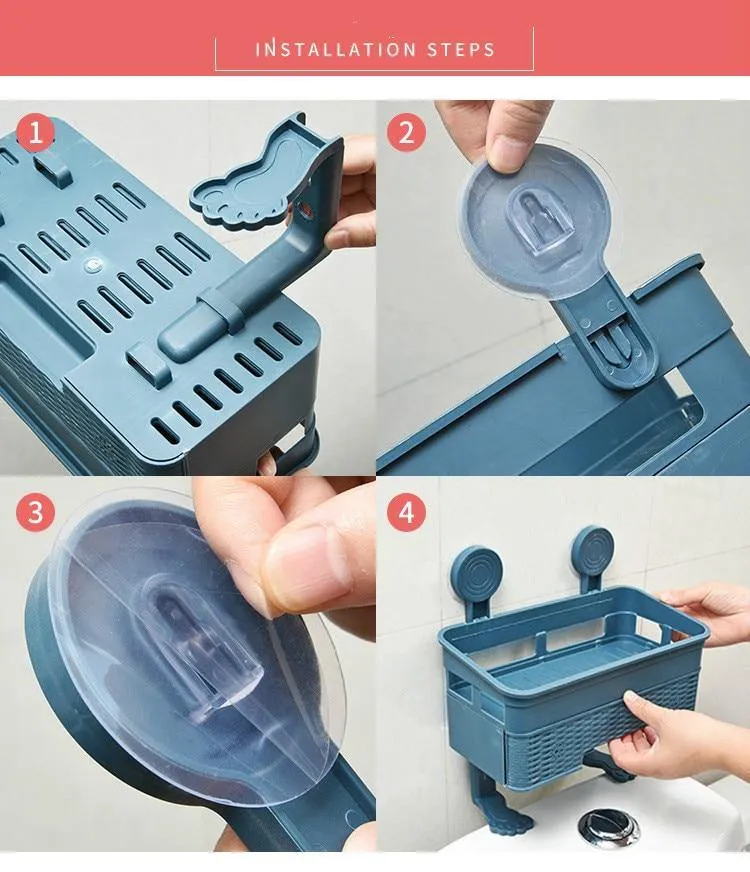 INSTALLATION STEPS

1

2

3

4